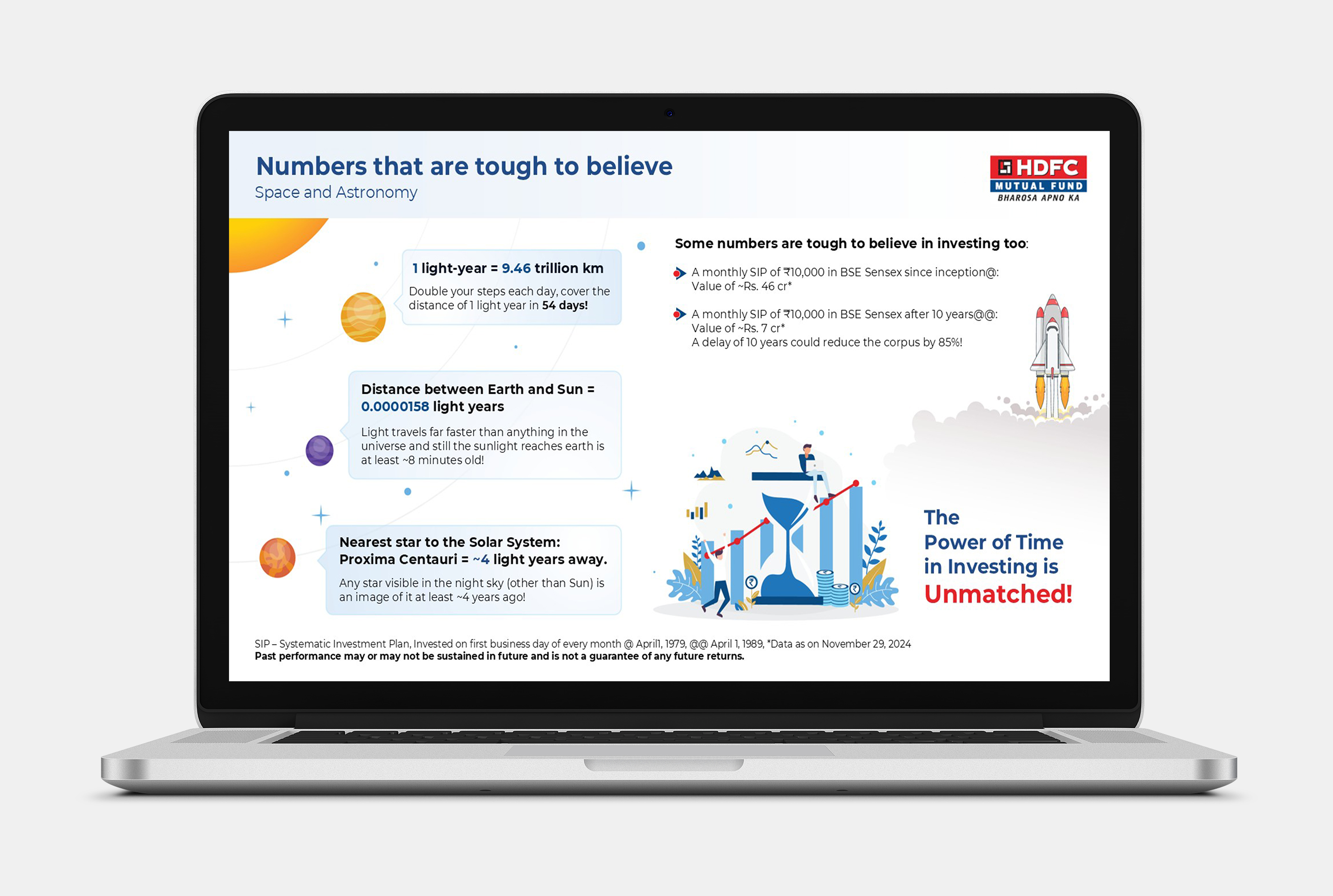 Numbers that are tough to believe
Space and Astronomy

HDFC
MUTUAL FUND
BHAROSA APNO KA

1 light-year = 9.46 trillion km
Double your steps each day, cover the distance of 1 light year in 54 days!

Distance between Earth and Sun = 0.0000158 light years
Light travels far faster than anything in the universe and still the sunlight reaches earth is at least ~8 minutes old!

Nearest star to the Solar System: Proxima Centauri = ~4 light years away.
Any star visible in the night sky (other than Sun) is an image of it at least ~4 years ago!

Some numbers are tough to believe in investing too:

A monthly SIP of ₹10,000 in BSE Sensex since inception@: Value of ~Rs. 46 cr*

A monthly SIP of ₹10,000 in BSE Sensex after 10 years@@: Value of ~Rs. 7 cr*
A delay of 10 years could reduce the corpus by 85%!

The Power of Time in Investing is Unmatched!

SIP – Systematic Investment Plan, Invested on first business day of every month @ April1, 1979, @@ April 1, 1989, *Data as on November 29, 2024
Past performance may or may not be sustained in future and is not a guarantee of any future returns.